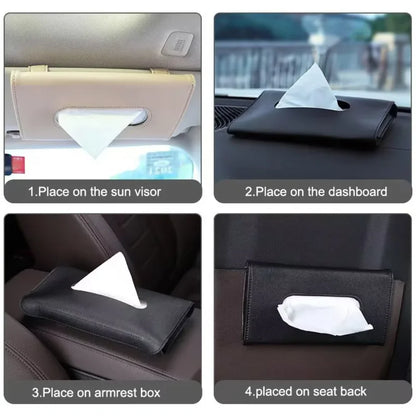 1.Place on the sun visor

2.Place on the dashboard

3.Place on armrest box

4.placed on seat back